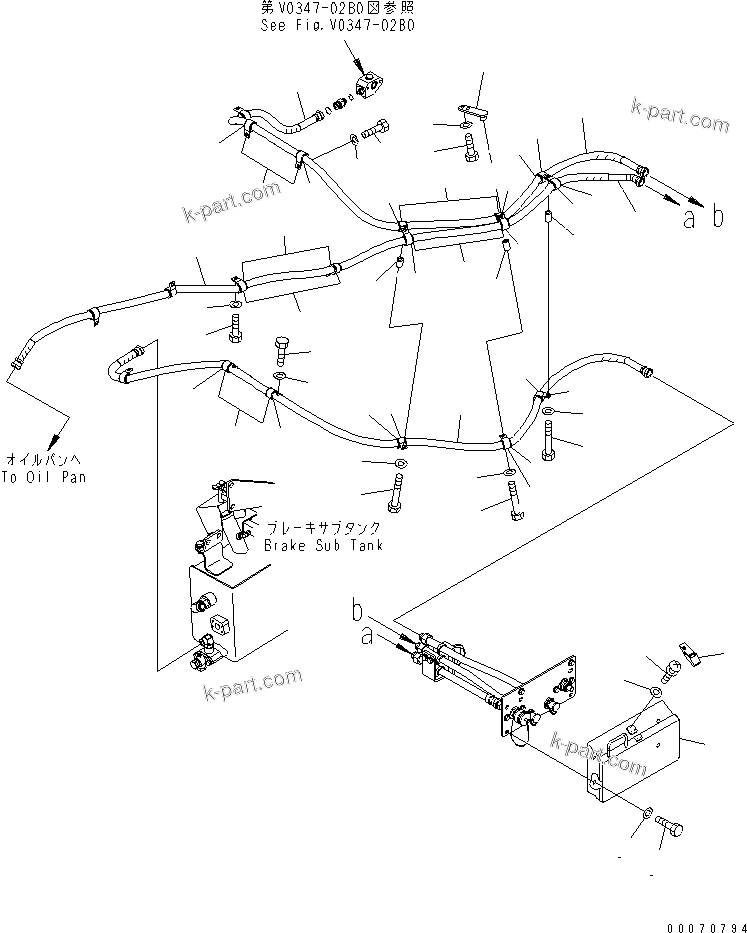 第V0347-02B0図参照
See Fig.V0347-02B0

k-part.com

k-part.com

a b

オイルパンへ
To Oil Pan

ブレーキサブタンク
Brake Sub Tank

b
a

k-part.com

k-part.com

00070794