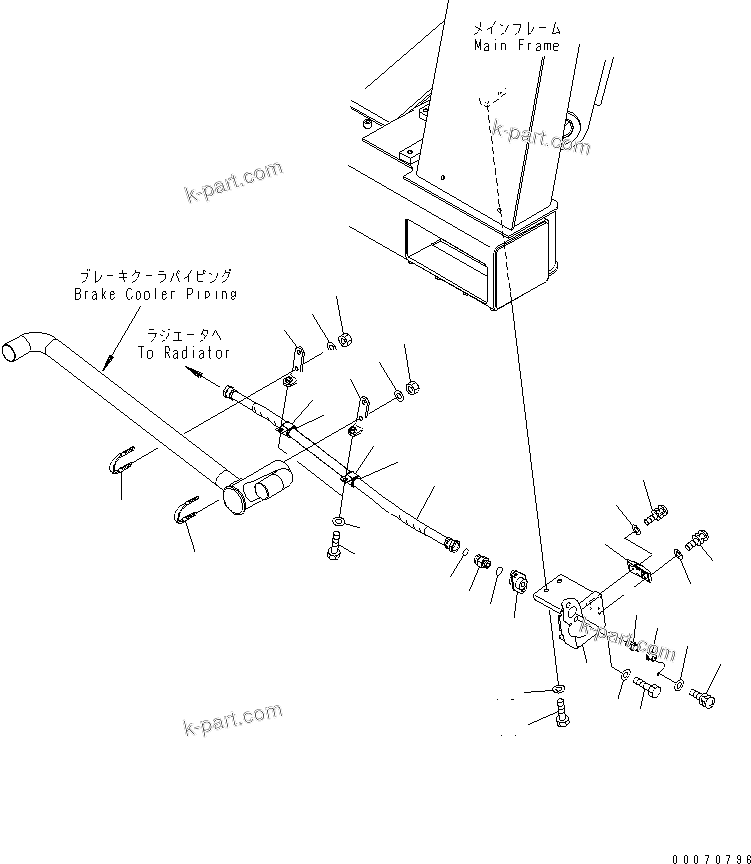 メインフレーム
Main Frame

k-part.com

k-part.com

ブレーキクーラパイピング
Brake Cooler Piping

ラジエータへ
To Radiator

k-part.com

k-part.com

00070796