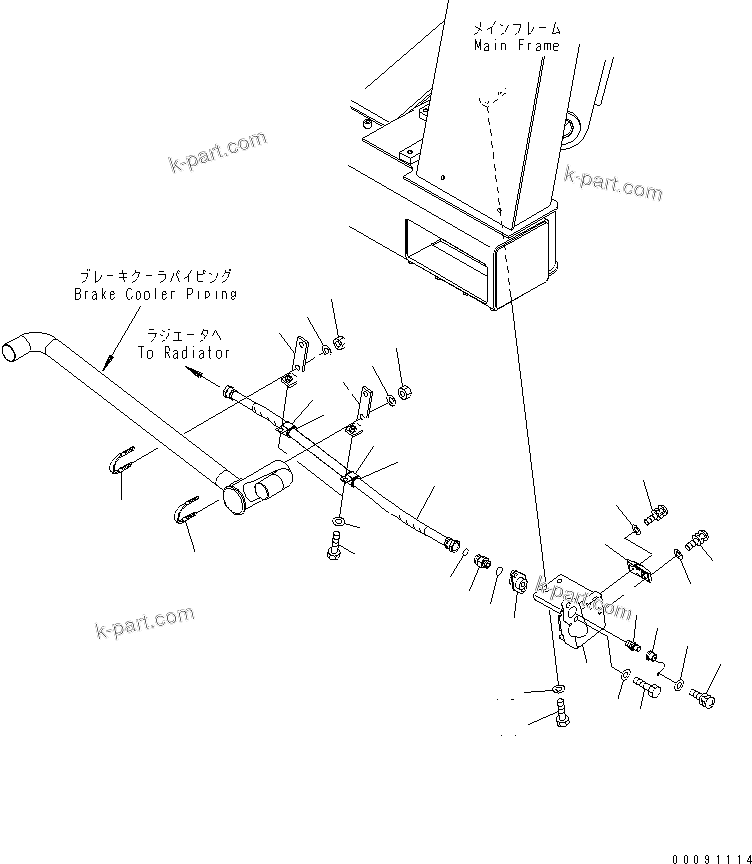 メインフレーム
Main Frame

k-part.com

k-part.com

ブレーキクーラパイピング
Brake Cooler Piping

ラジエータへ
To Radiator

k-part.com

k-part.com

00091114