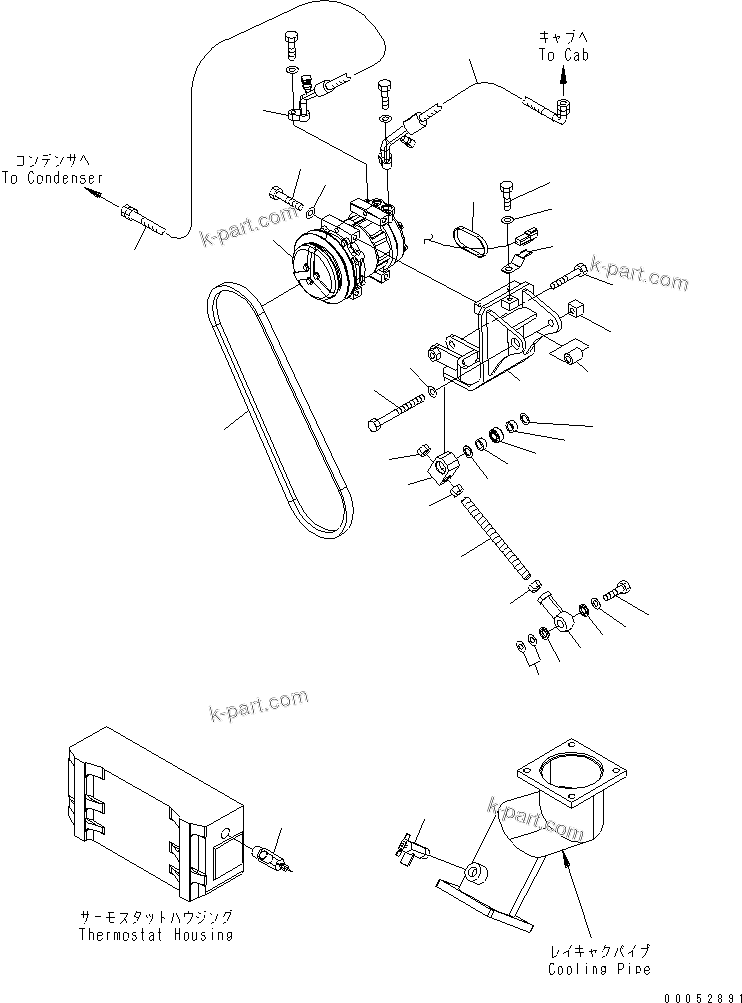 キャブへ
To Cab

コンデンサへ
To Condenser

k-part.com

k-part.com

k-part.com

k-part.com

サーモスタットハウジング
Thermostat Housing

レイキャクパイプ
Cooling Pipe

00052891