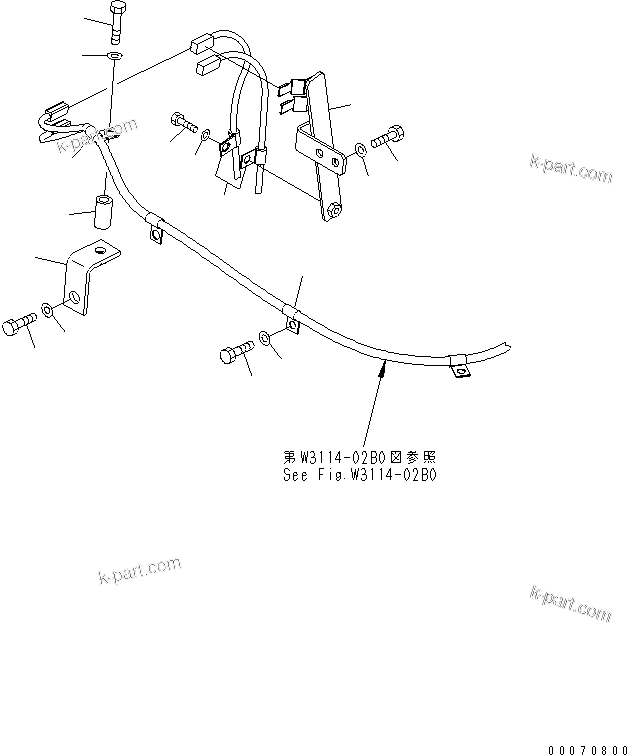 k-part.com

k-part.com

第W3114-02B0図参照
See Fig.W3114-02B0

k-part.com

k-part.com

00070800