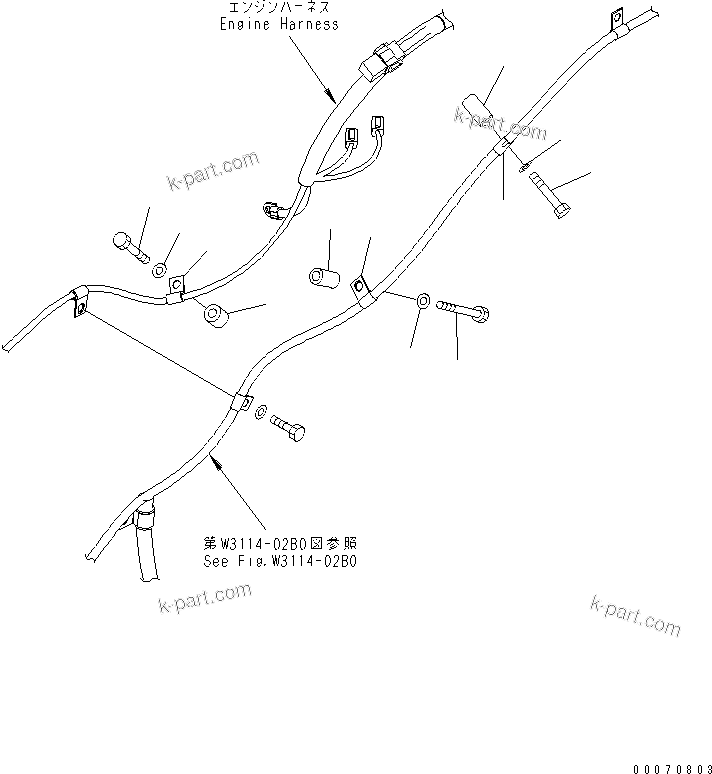 エンジンハーネス
Engine Harness

k-part.com

k-part.com

第W3114-02B0図参照
See Fig.W3114-02B0

k-part.com

k-part.com

00070803