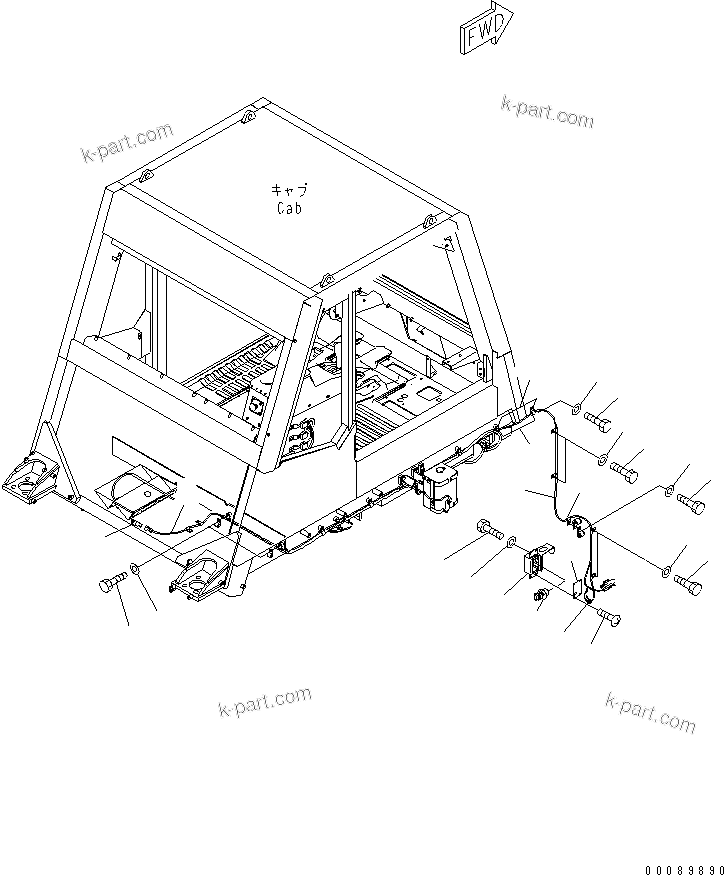 FWD

k-part.com

k-part.com

キャブ
Cab

k-part.com

k-part.com

00089890