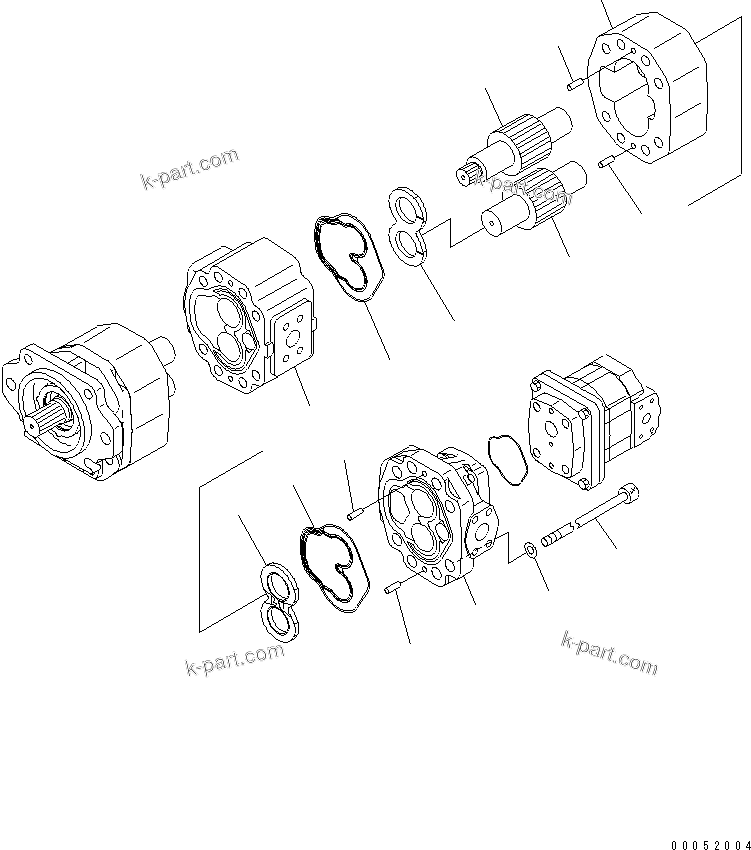 k-part.com

k-part.com

k-part.com

k-part.com

00052004