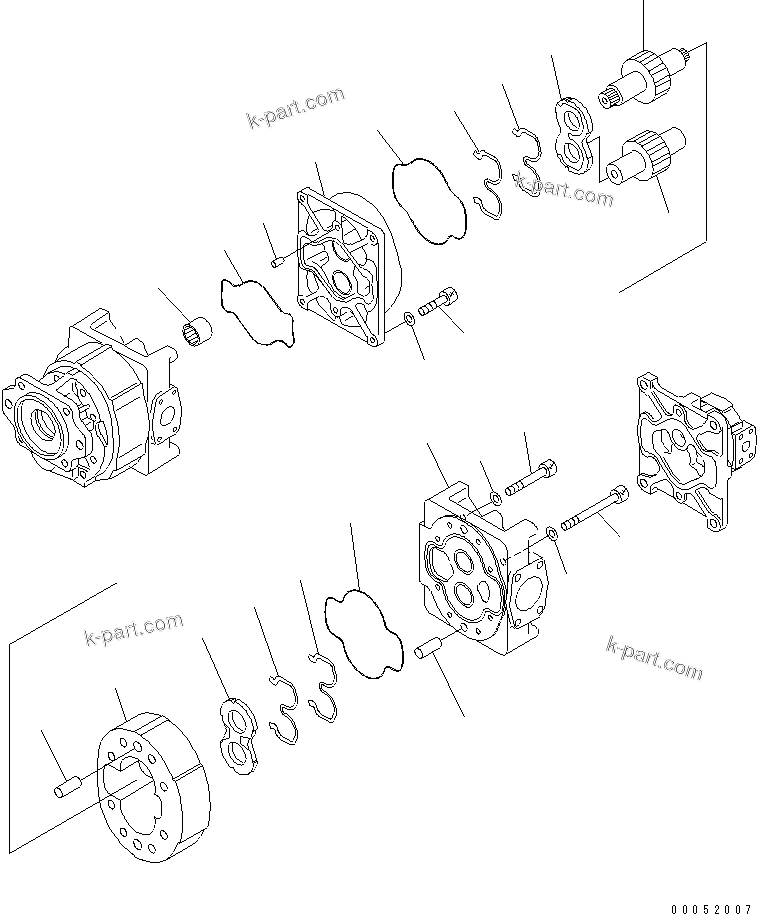 k-part.com
k-part.com
k-part.com
k-part.com
00052007