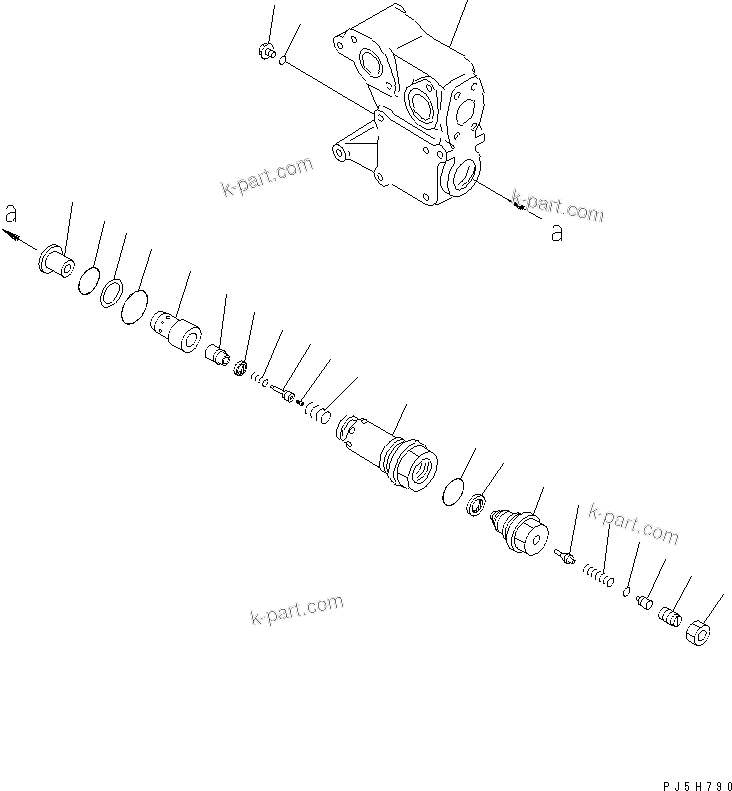 k-part.com

k-part.com

a

a

k-part.com

k-part.com

PJ5H790