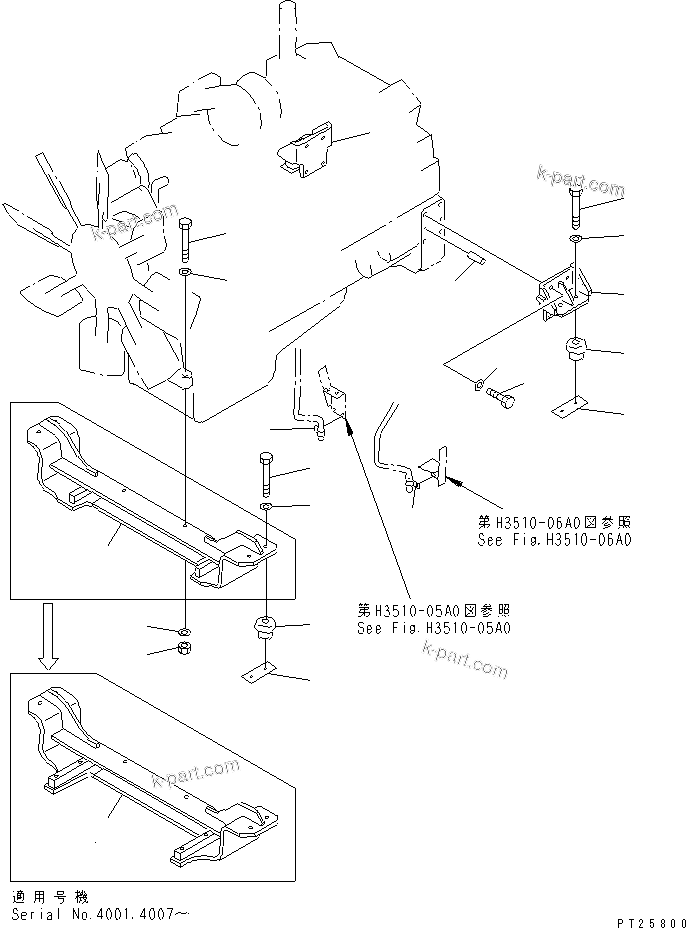 k-part.com

k-part.com

第H3510-06A0図参照
See Fig.H3510-06A0

第H3510-05A0図参照
See Fig.H3510-05A0

k-part.com

k-part.com

適用号機
Serial No.4001.4007～

PT25800