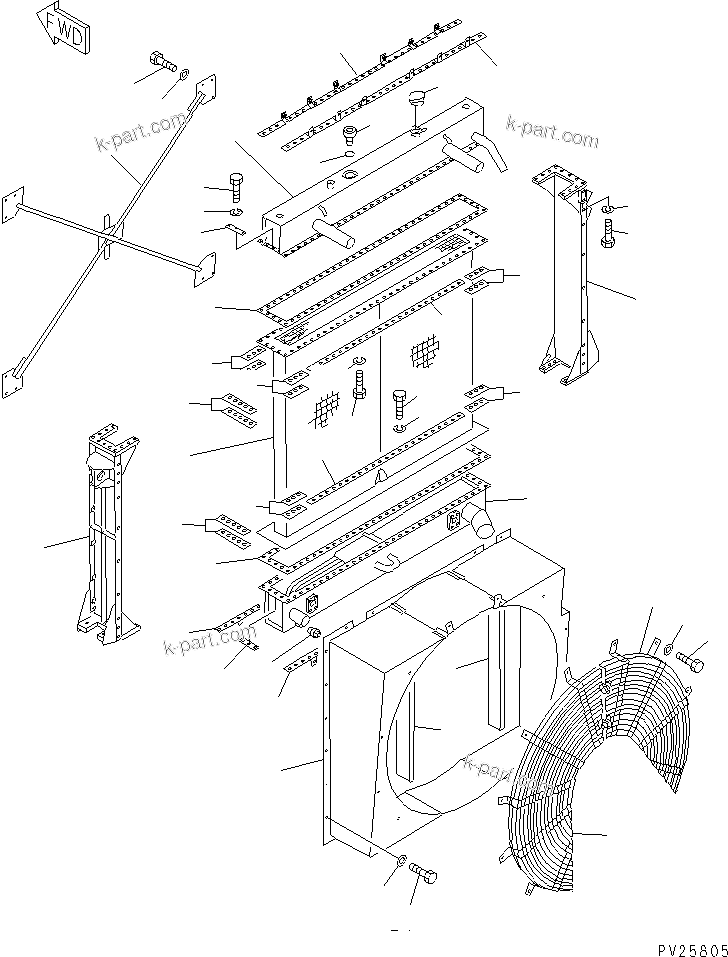 FWD

k-part.com

k-part.com

k-part.com

k-part.com

PV25805