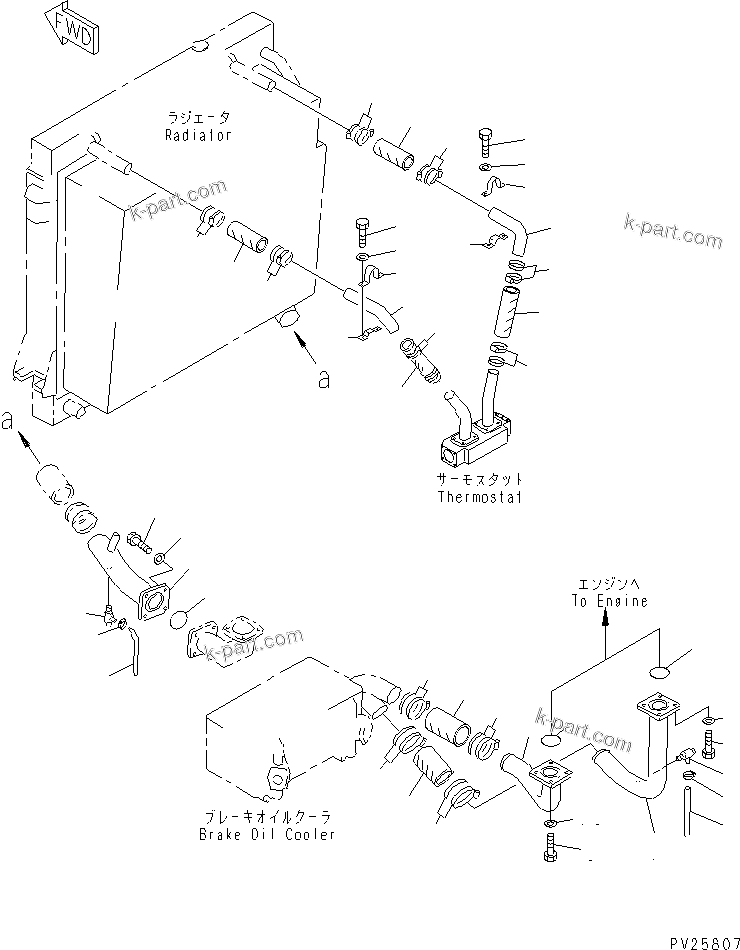 FWD

ラジエータ
Radiator

k-part.com

k-part.com

a

a

サーモスタット
Thermostat

エンジンへ
To Engine

k-part.com

k-part.com

ブレーキオイルクーラ
Brake Oil Cooler

PV25807