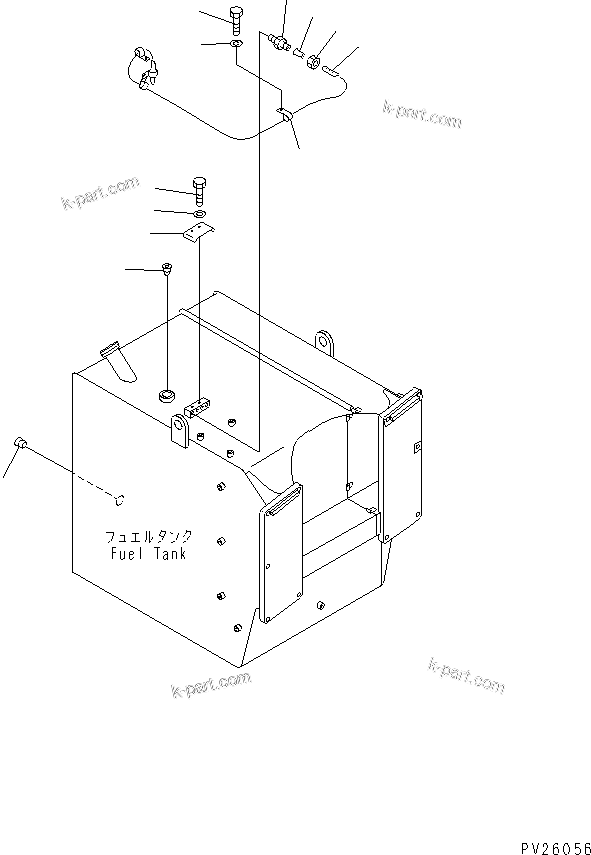 k-part.com

k-part.com

フュエルタンク
Fuel Tank

k-part.com

k-part.com

PV26056