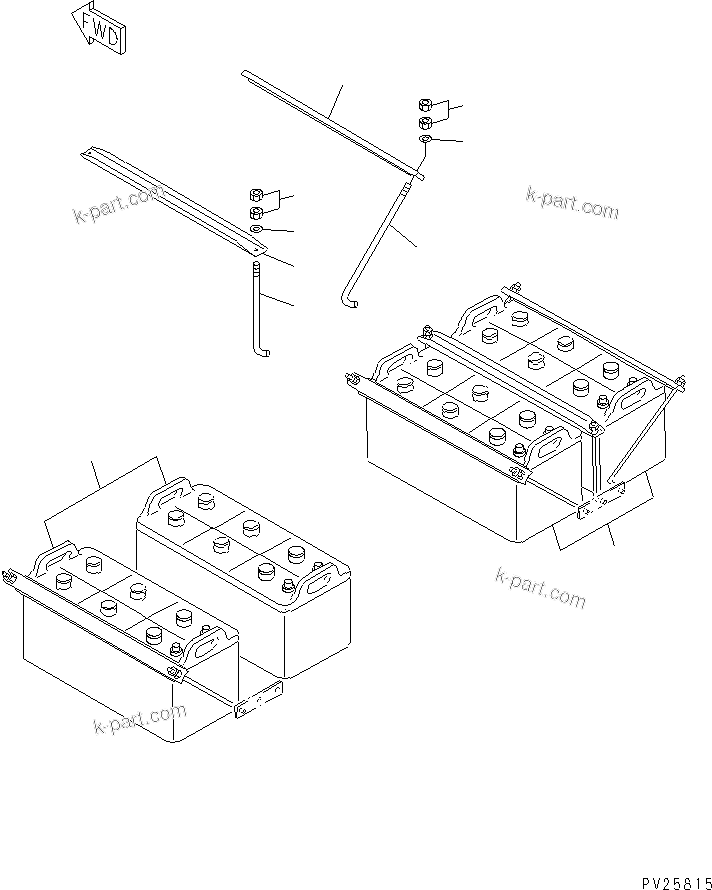 FWD

k-part.com

k-part.com

k-part.com

k-part.com

PV25815