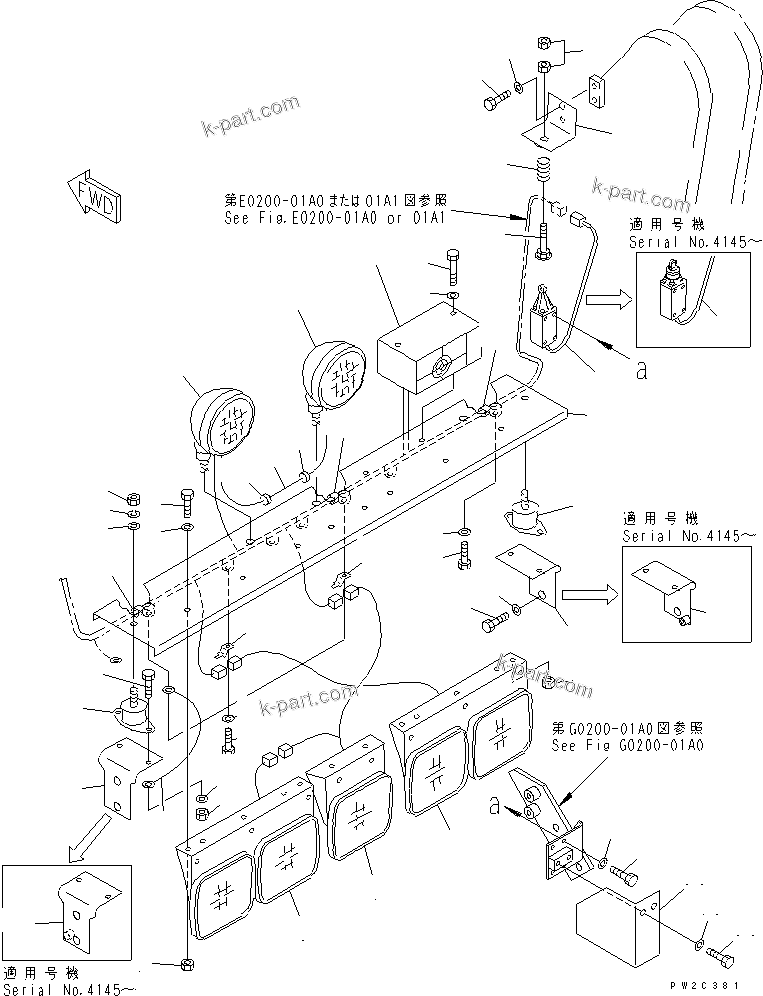 k-part.com

FWD

第E0200-01A0または01A1図参照
See Fig.E0200-01A0 or 01A1

k-part.com

適用号機
Serial No.4145～

a

適用号機
Serial No.4145～

k-part.com

k-part.com

第G0200-01A0図参照
See Fig G0200-01A0

a

適用号機
Serial No.4145～

PW2C381