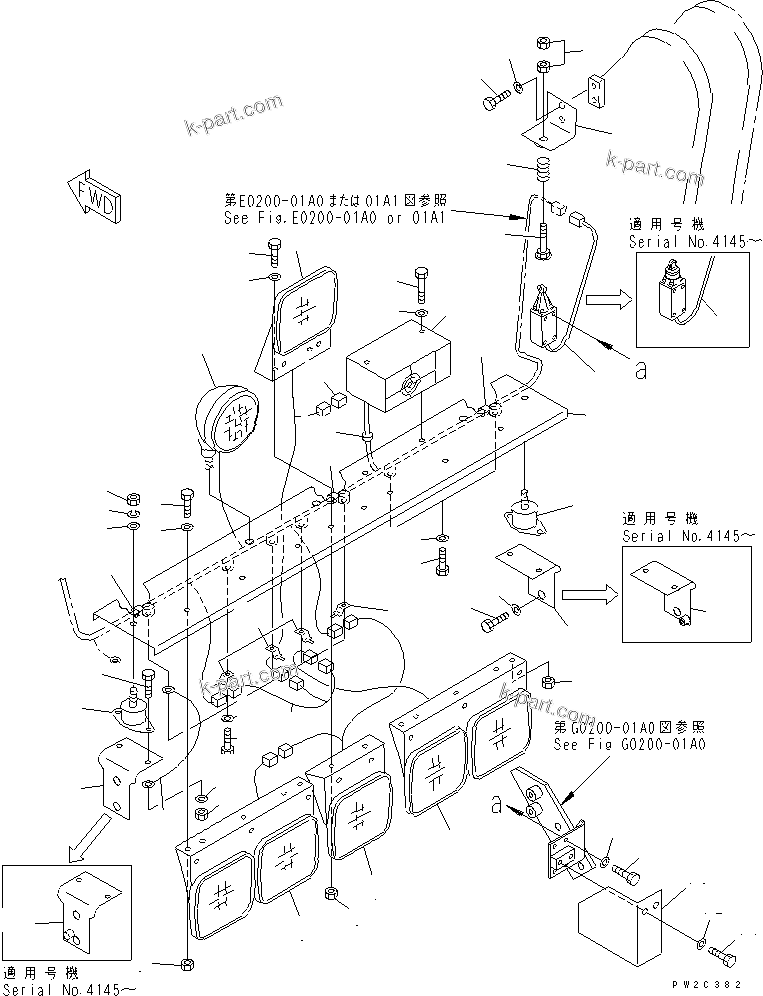 k-part.com

k-part.com

FWD

第E0200-01A0または01A1図参照
See Fig.E0200-01A0 or 01A1

適用号機
Serial No.4145～

a

適用号機
Serial No.4145～

k-part.com

k-part.com

第G0200-01A0図参照
See Fig G0200-01A0

a

適用号機
Serial No.4145～

PW2C382