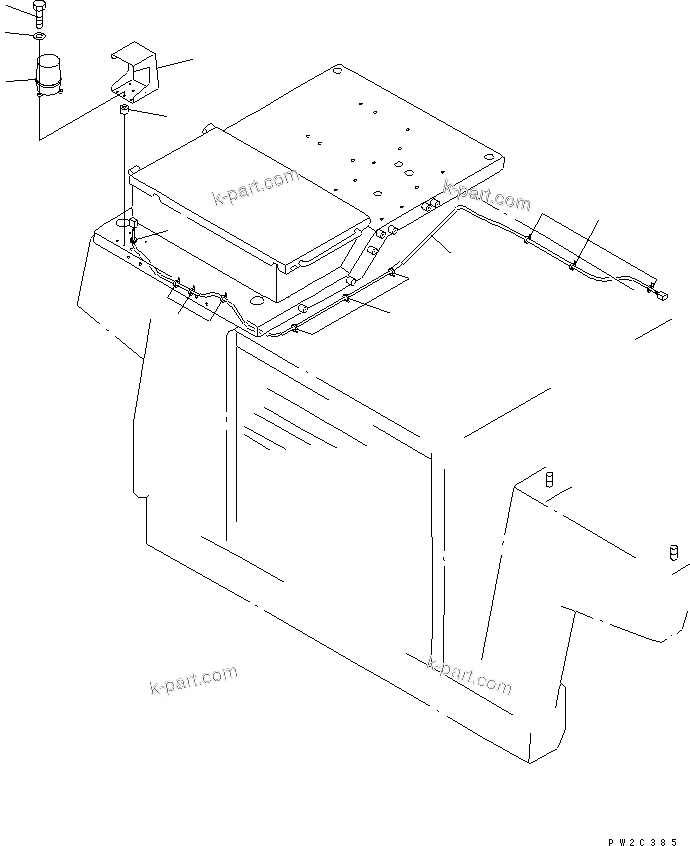 k-part.com

k-part.com

k-part.com

k-part.com

PW2C385