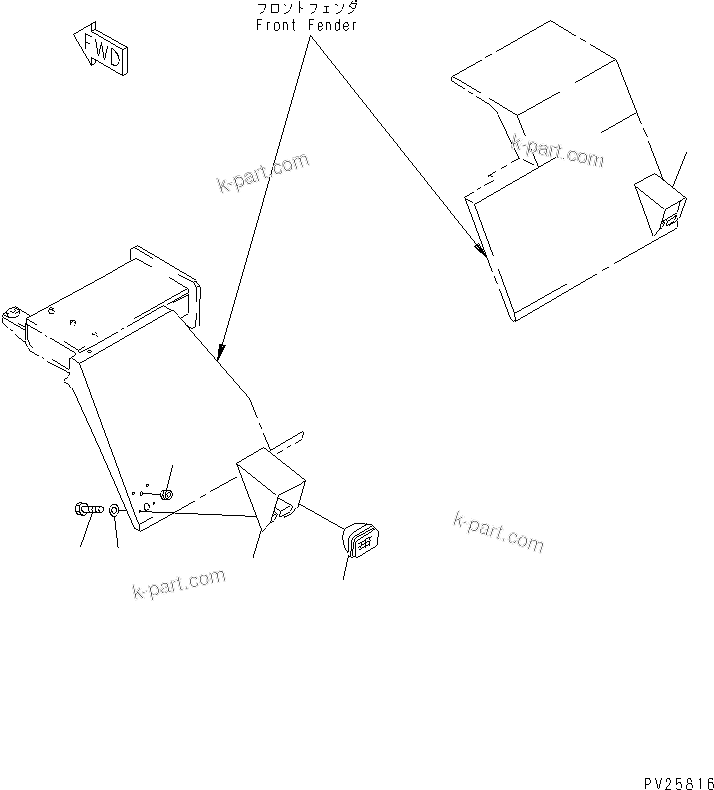 FWD

フロントフェンダ
Front Fender

k-part.com

k-part.com

k-part.com

k-part.com

PV25816