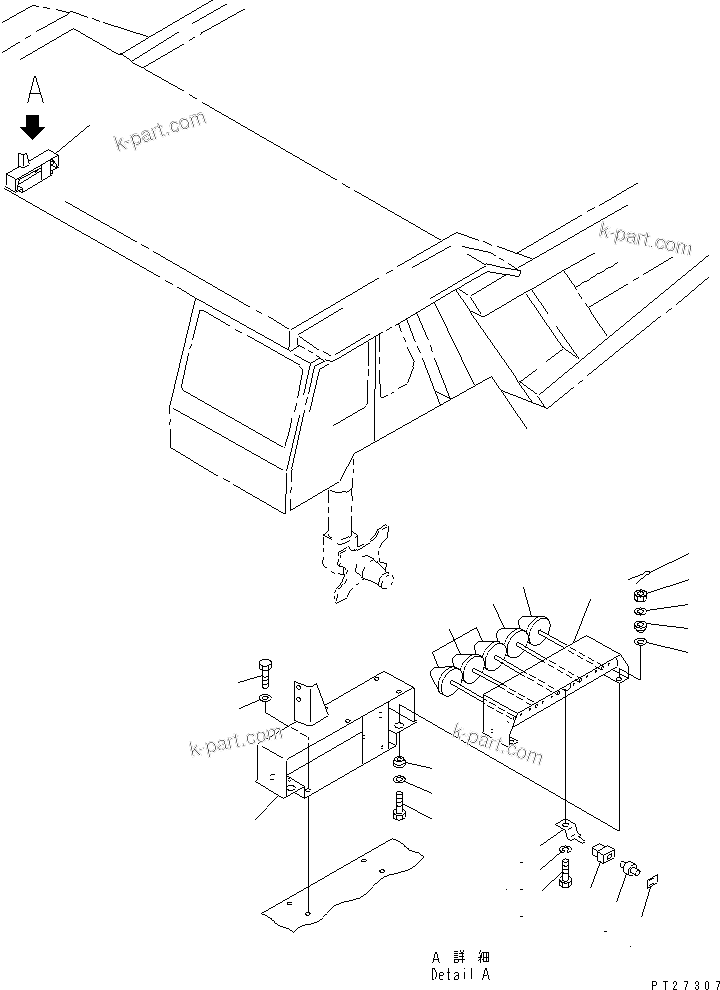 A

k-part.com

k-part.com

k-part.com

k-part.com

A 詳細
Detail A

PT27307