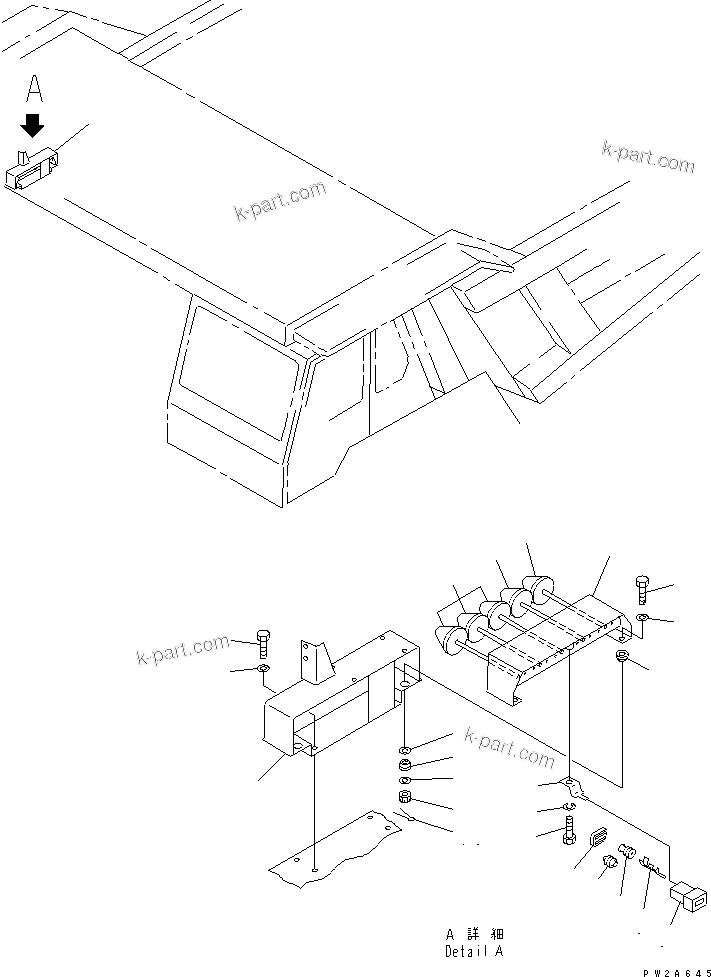 A

k-part.com

k-part.com

k-part.com

k-part.com

A 詳 細
Detail A

PW2A645