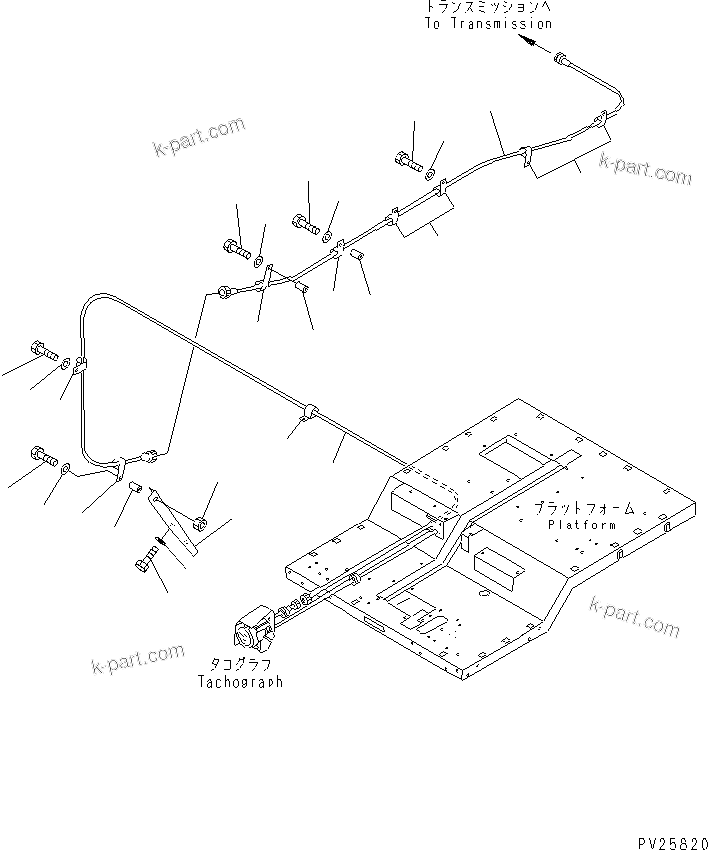 トランスミッションへ
To Transmission

k-part.com

k-part.com

プラットフォーム
Platform

k-part.com

k-part.com

タコグラフ
Tachograph

PV25820