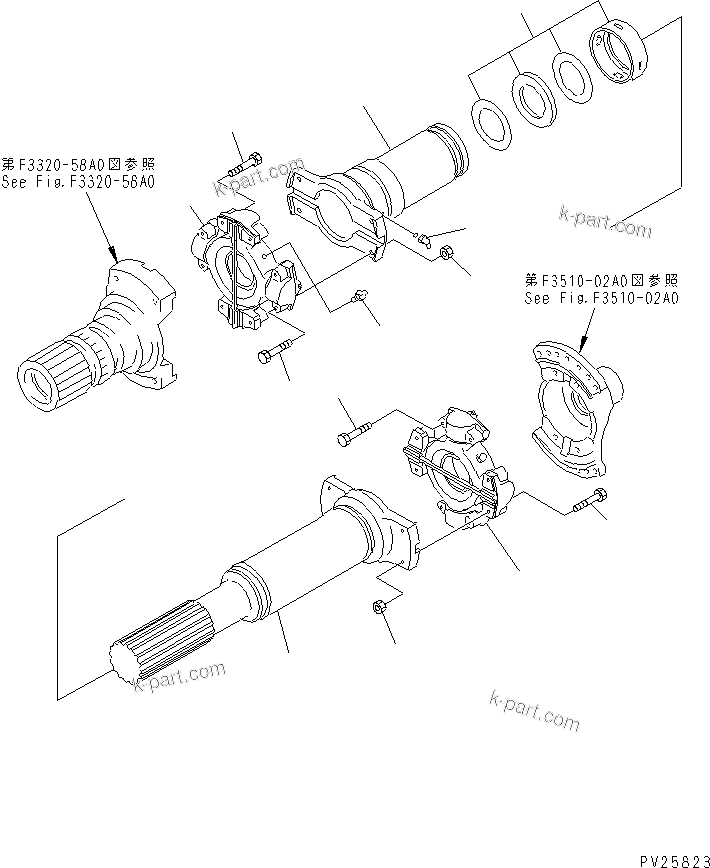 第F3320-58A0図参照
See Fig.F3320-56A0

k-part.com

k-part.com

第F3510-02A0図参照
See Fig.F3510-02A0

k-part.com

k-part.com

PV25823