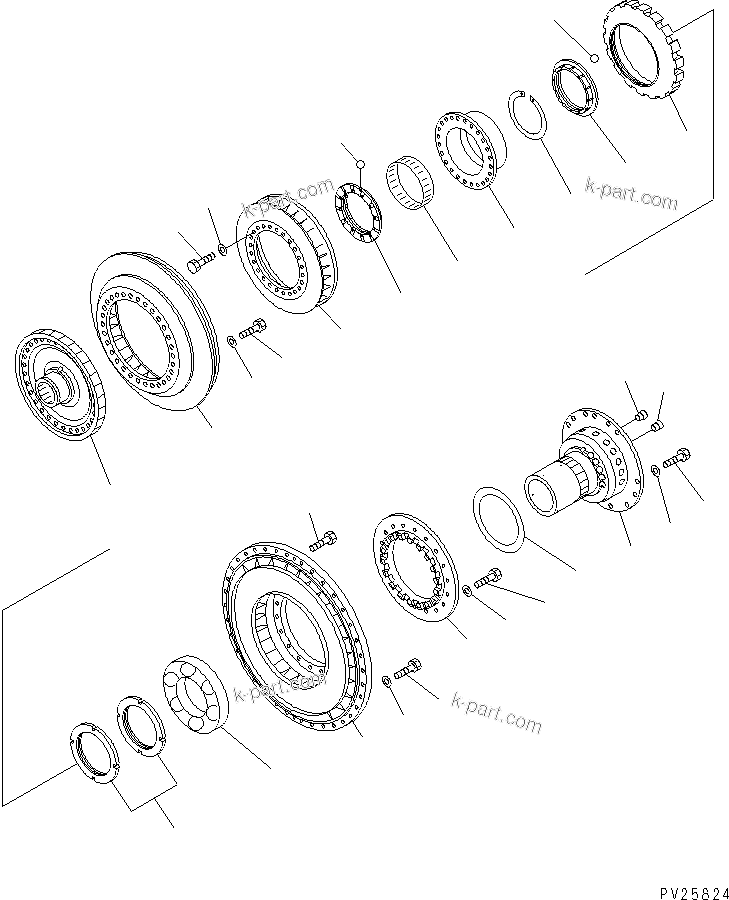 k-part.com

k-part.com

k-part.com

k-part.com

PV25824