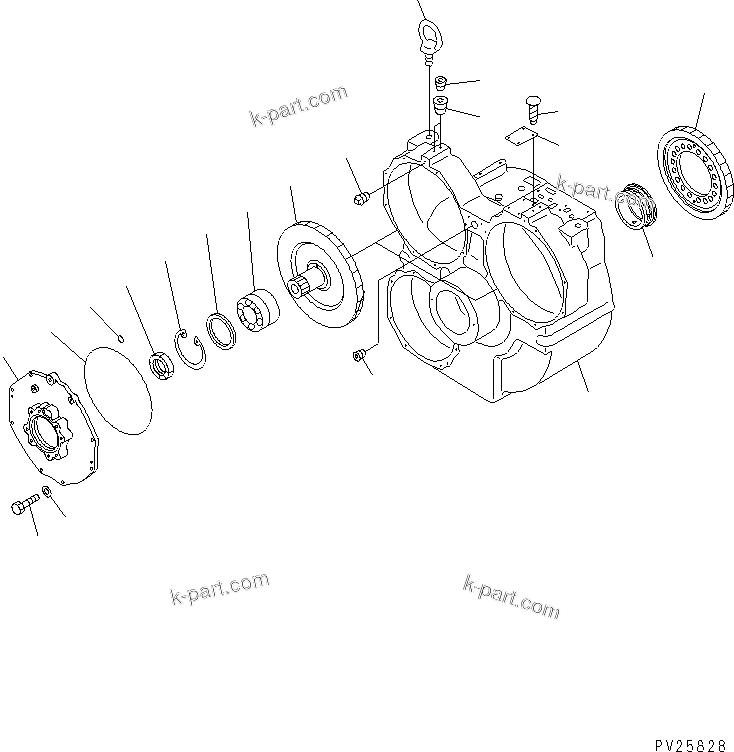 k-part.com
k-part.com
k-part.com
k-part.com
PV25828