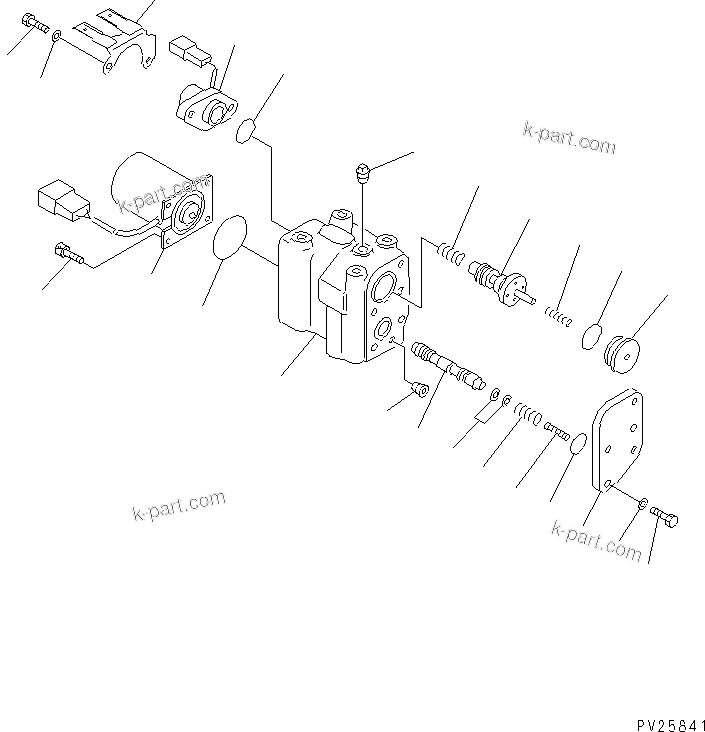 k-part.com

k-part.com

k-part.com

k-part.com

PV25841