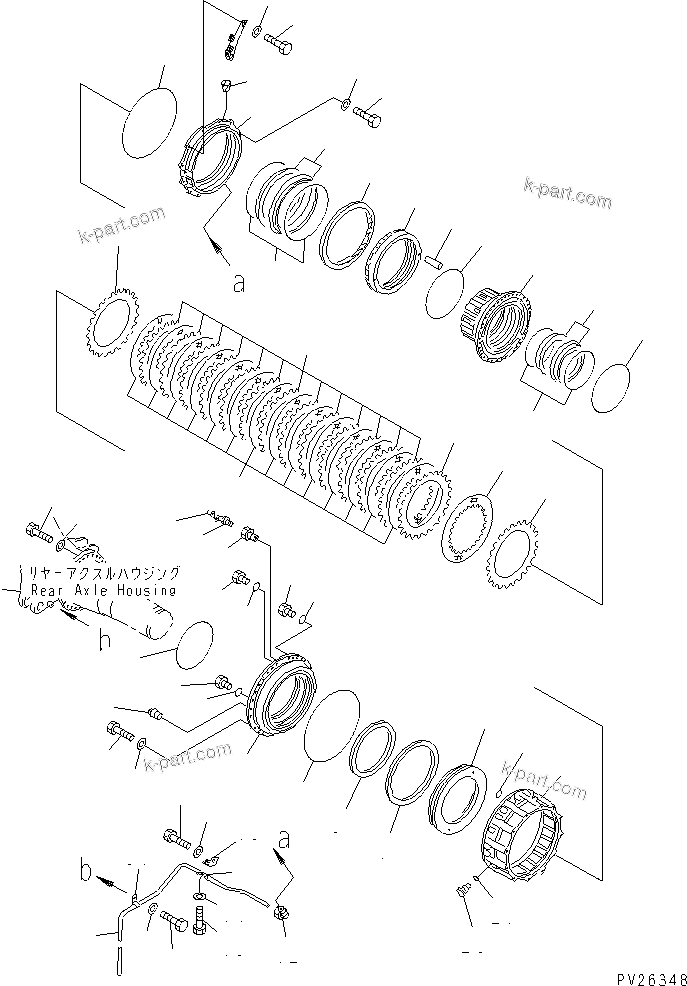 k-part.com

k-part.com

a

リヤーアクスルハウジング
Rear Axle Housing

h

k-part.com

k-part.com

a

b

PV26348