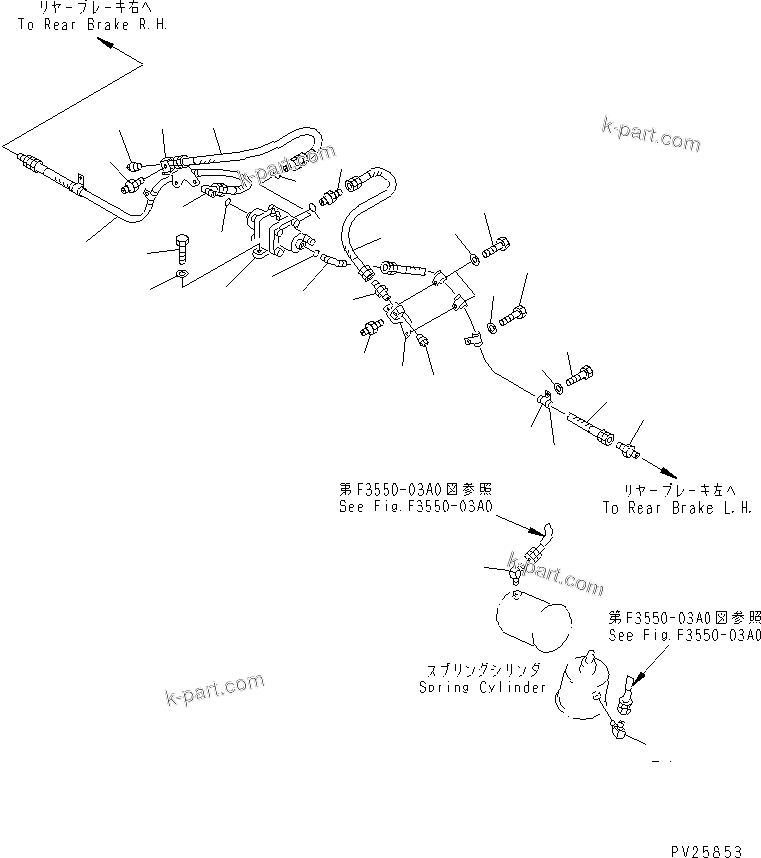 リヤーブレーキ右へ
To Rear Brake R.H.

k-part.com

k-part.com

リヤーブレーキ左へ
To Rear Brake L.H.

第F3550-03A0図参照
See Fig.F3550-03A0

k-part.com

第F3550-03A0図参照
See Fig.F3550-03A0

スプリングシリンダ
Spring Cylinder

k-part.com

PV25853