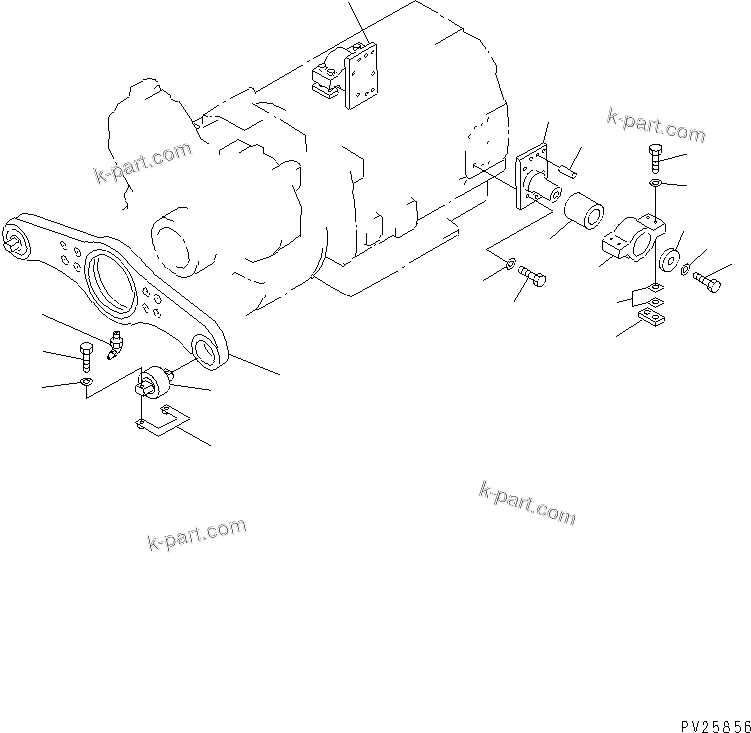 k-part.com

k-part.com

k-part.com

k-part.com

PV25856