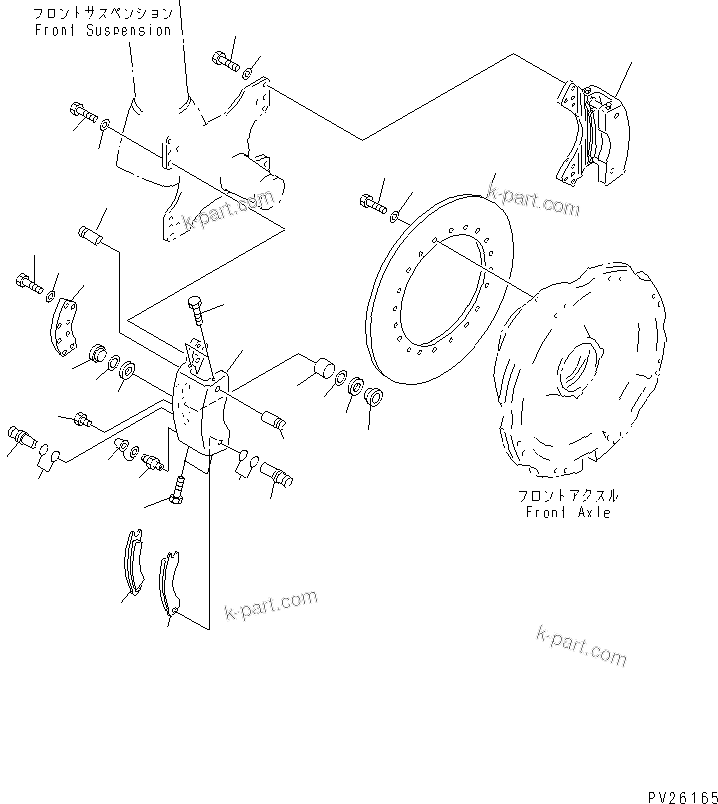 フロントサスペンション
Front Suspension

k-part.com

k-part.com

フロントアクスル
Front Axle

k-part.com

k-part.com

PV26165