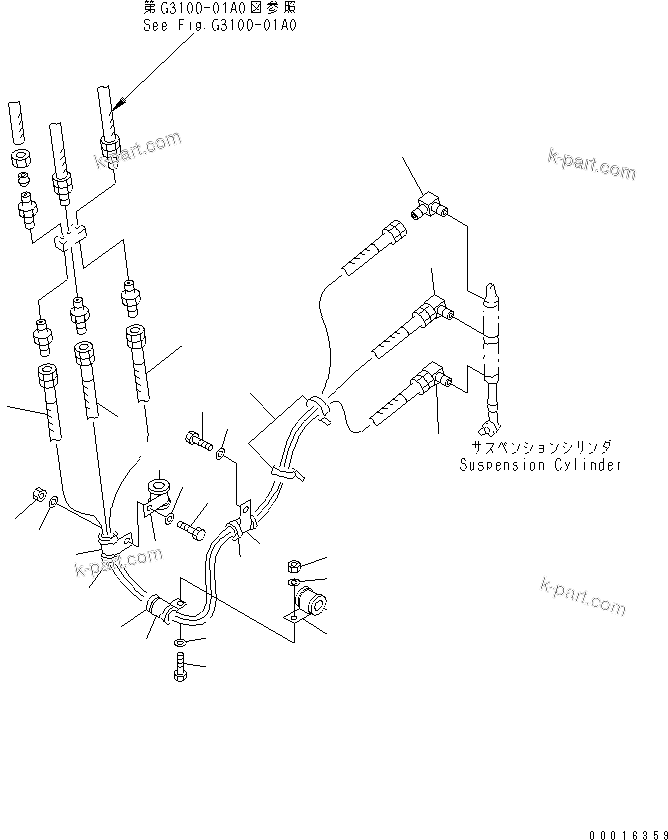 第G3100-01A0図参照
See Fig.G3100-01A0

k-part.com

k-part.com

サスペンションシリンダ
Suspension Cylinder

k-part.com

k-part.com

00016359