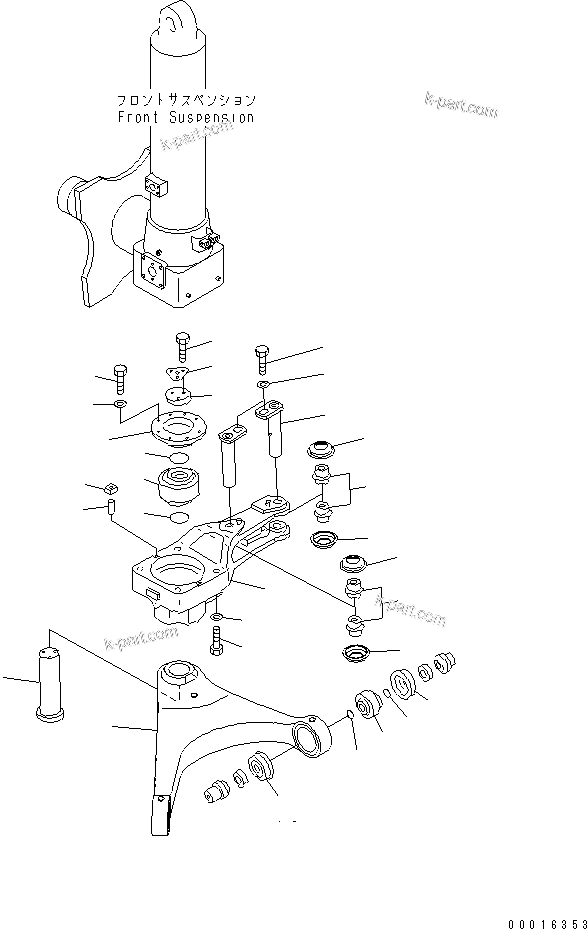 フロントサスペンション
Front Suspension

k-part.com

k-part.com

k-part.com

k-part.com

00016353