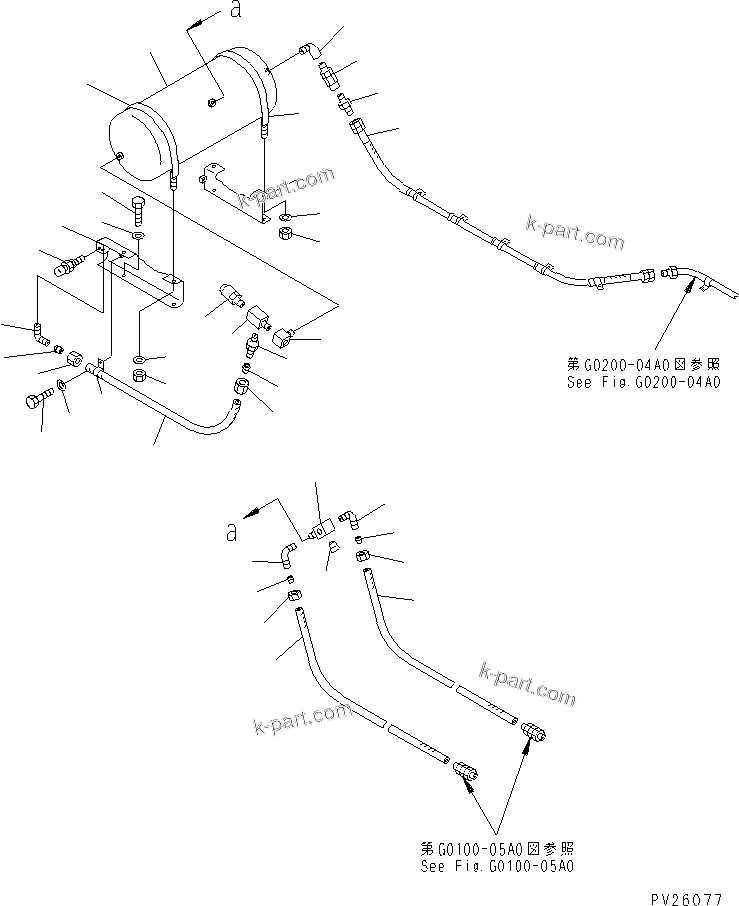 a

k-part.com

k-part.com

第G0200-04A0図参照
See Fig.G0200-04A0

a

k-part.com

k-part.com

第G0100-05A0図参照
See Fig.G0100-05A0

PV26077