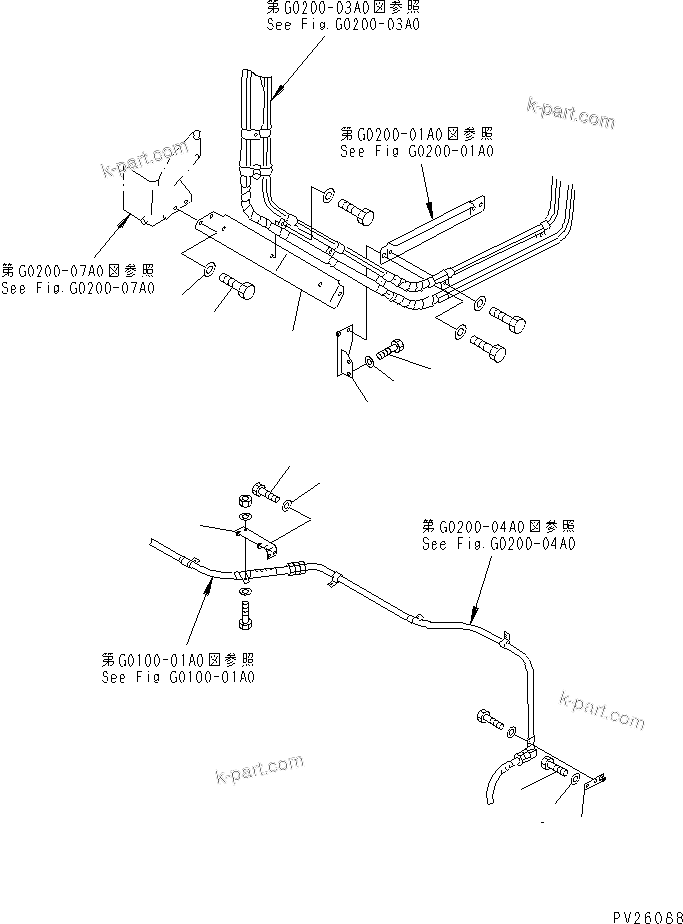 第G0200-03A0図参照
See Fig.G0200-03A0

k-part.com

第G0200-01A0図参照
See Fig G0200-01A0

k-part.com

第G0200-07A0図参照
See Fig.G0200-07A0

第G0200-04A0図参照
See Fig.G0200-04A0

第G0100-01A0図参照
See Fig G0100-01A0

k-part.com

k-part.com

PV26088