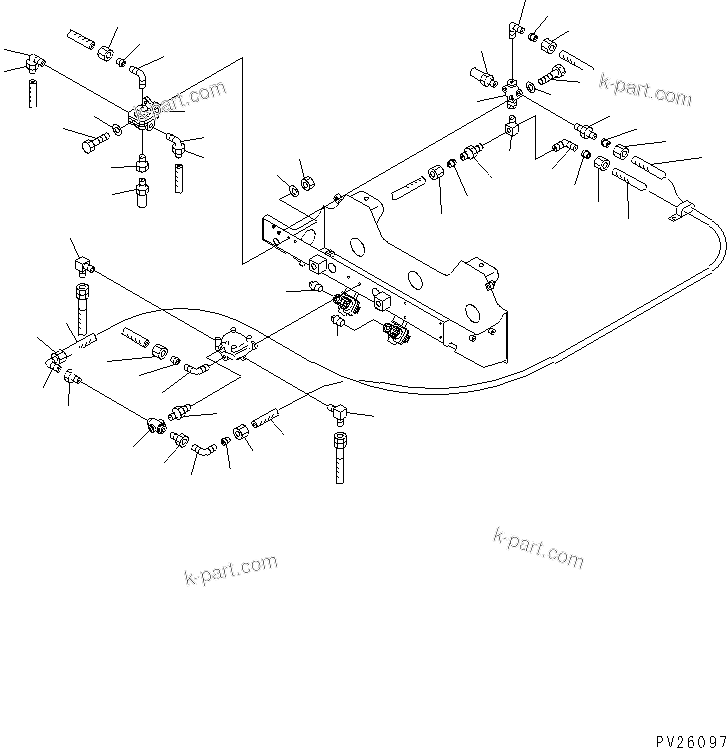 k-part.com

k-part.com

k-part.com

k-part.com

PV26097