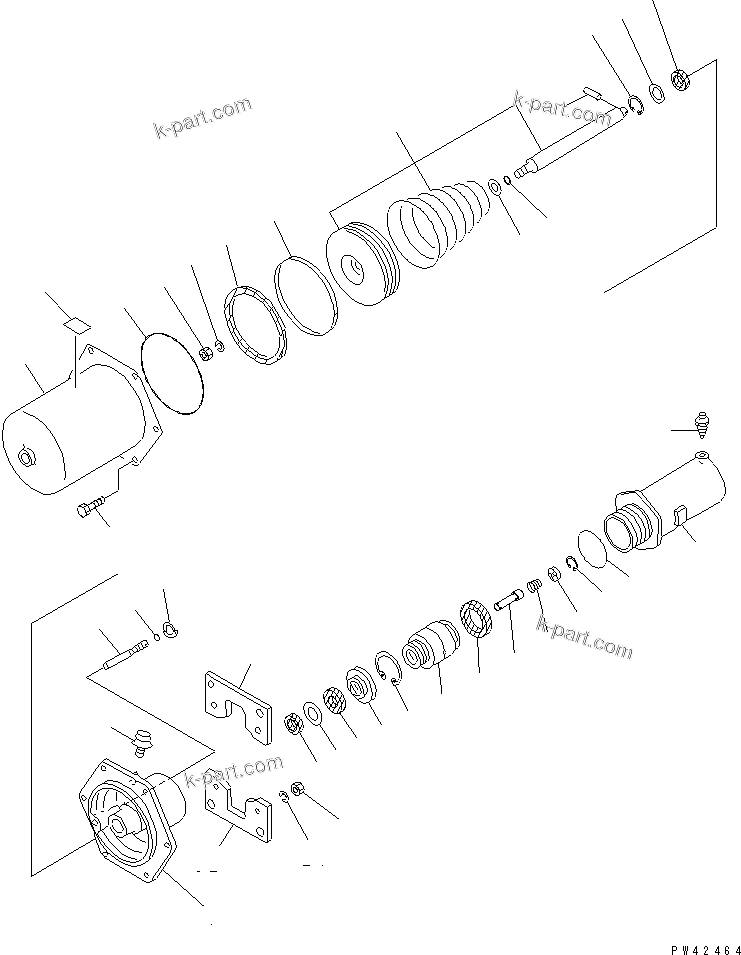 k-part.com

k-part.com

k-part.com

k-part.com

PW42464