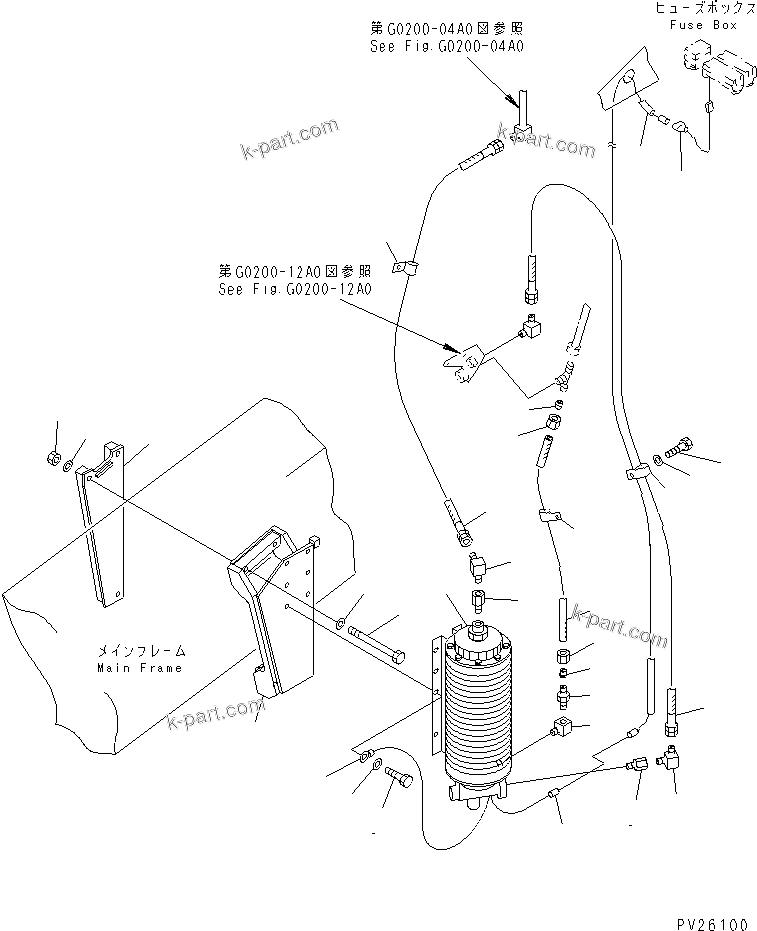 第G0200-04A0図参照
See Fig.G0200-04A0

ヒューズボックス
Fuse Box

k-part.com

k-part.com

第G0200-12A0図参照
See Fig.G0200-12A0

メインフレーム
Main Frame

k-part.com

k-part.com

PV26100