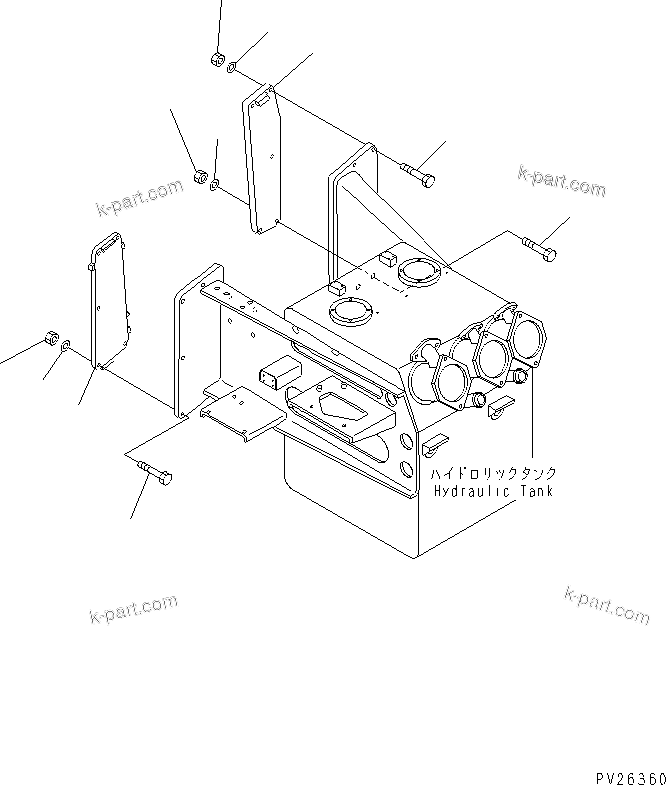 k-part.com

k-part.com

ハイドロリックタンク
Hydraulic Tank

k-part.com

k-part.com

PV26360