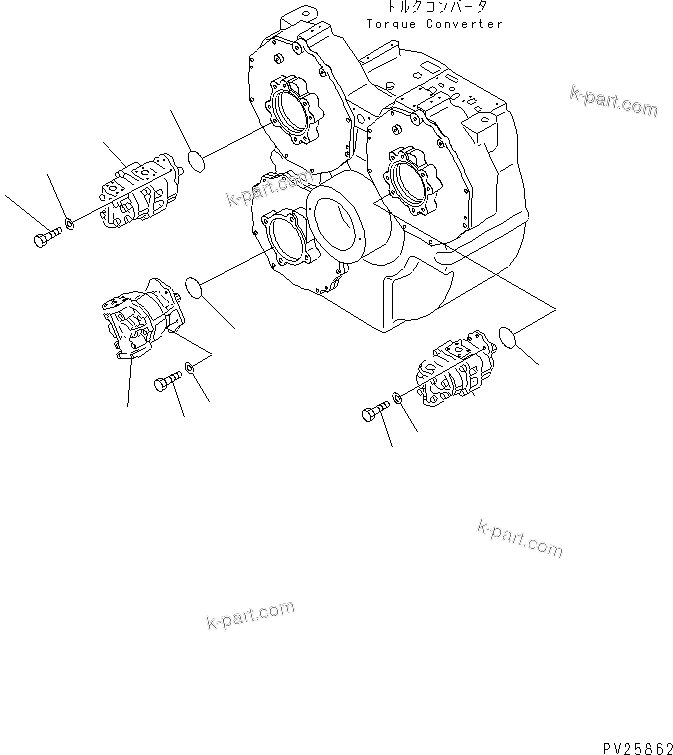 トルクコンバータ
Torque Converter

k-part.com

k-part.com

k-part.com

k-part.com

PV25862