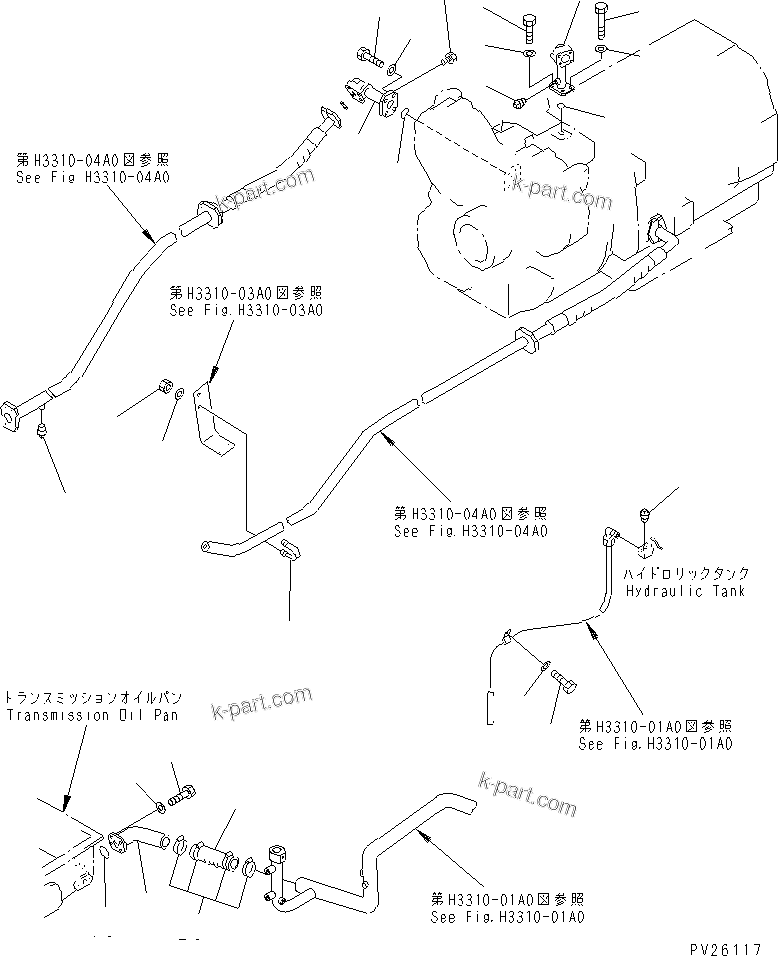 第H3310-04A0図参照
See Fig H3310-04A0

k-part.com

k-part.com

第H3310-03A0図参照
See Fig.H3310-03A0

第H3310-04A0図参照
See Fig.H3310-04A0

ハイドロリックタンク
Hydraulic Tank

トランスミッションオイルパン
Transmission Oil Pan

k-part.com

第H3310-01A0図参照
See Fig.H3310-01A0

k-part.com

第H3310-01A0図参照
See Fig.H3310-01A0

PV26117