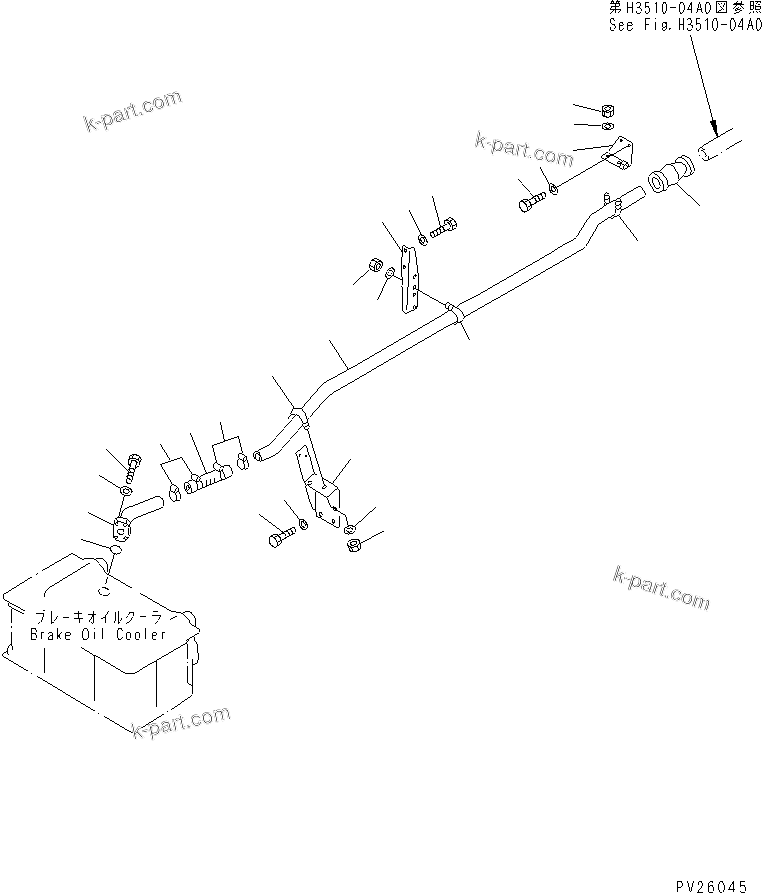 第H3510-04A0図参照
See Fig.H3510-04A0

k-part.com

k-part.com

k-part.com

ブレーキオイルクーラ
Brake Oil Cooler

k-part.com

PV26045