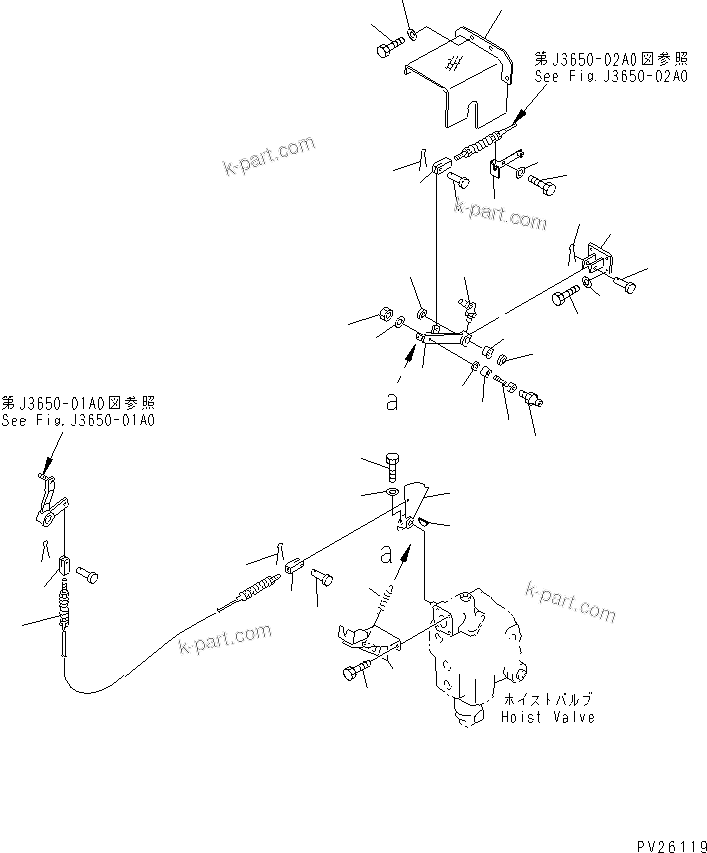 第J3650-02A0図参照
See Fig.J3650-02A0

k-part.com

k-part.com

a

第J3650-01A0図参照
See Fig.J3650-01A0

a

k-part.com

k-part.com

ホイストバルブ
Hoist Valve

PV26119