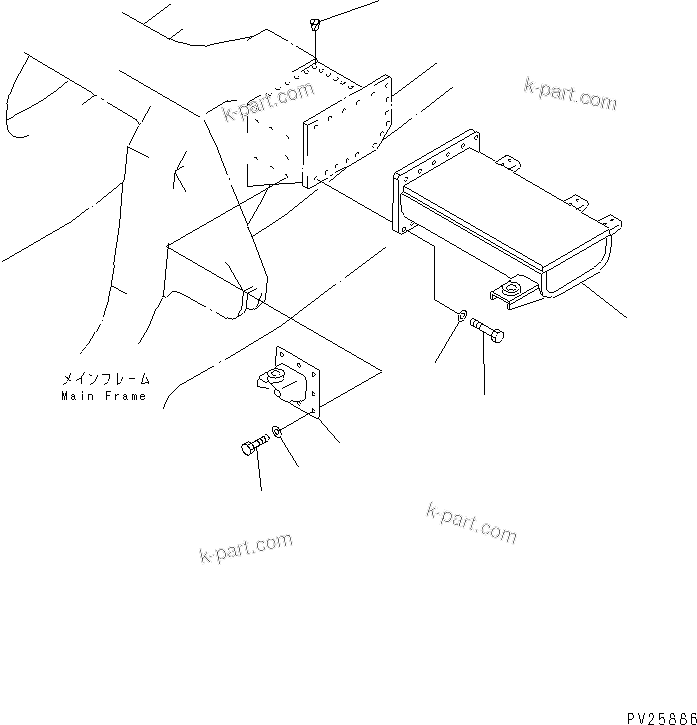 k-part.com

k-part.com

メインフレーム
Main Frame

k-part.com

k-part.com

PV25886