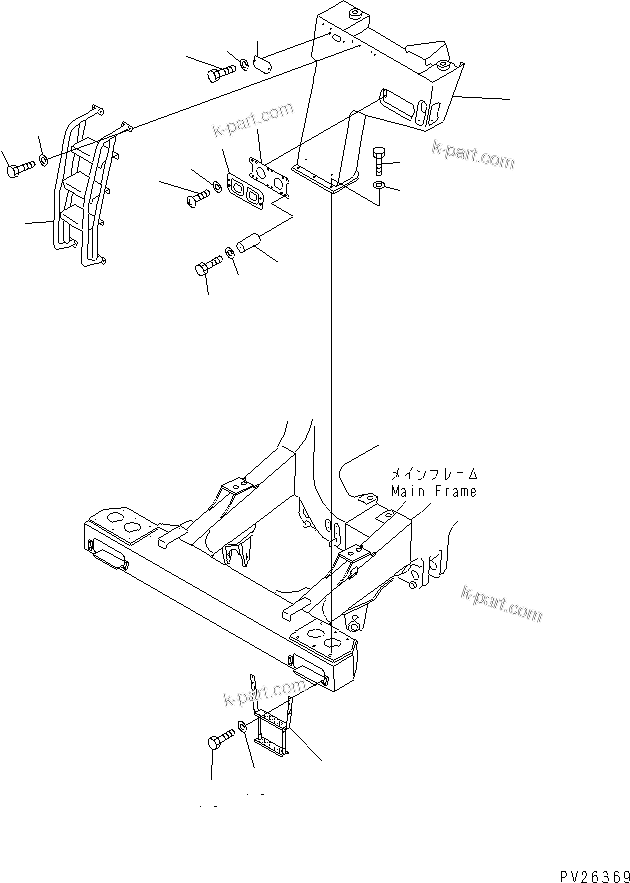 k-part.com

k-part.com

メインフレーム
Main Frame

k-part.com

k-part.com

PV26369