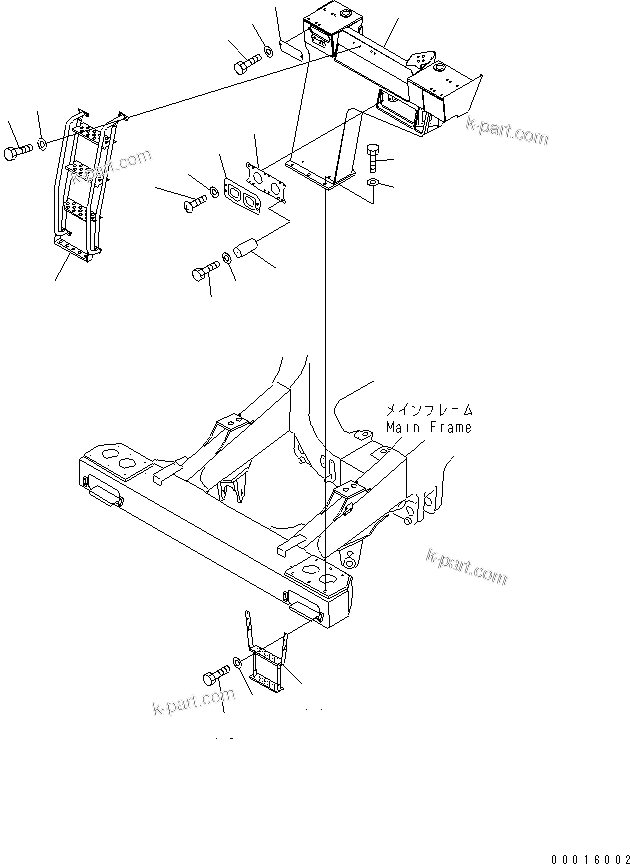 k-part.com
k-part.com
メインフレーム
Main Frame
k-part.com
k-part.com
00016002