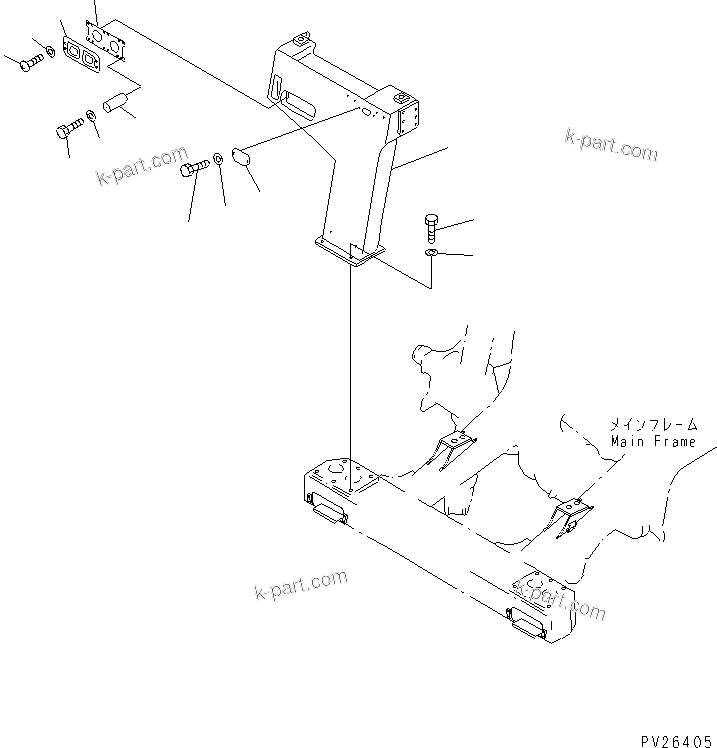 k-part.com

k-part.com

メインフレーム
Main Frame

k-part.com

k-part.com

PV26405