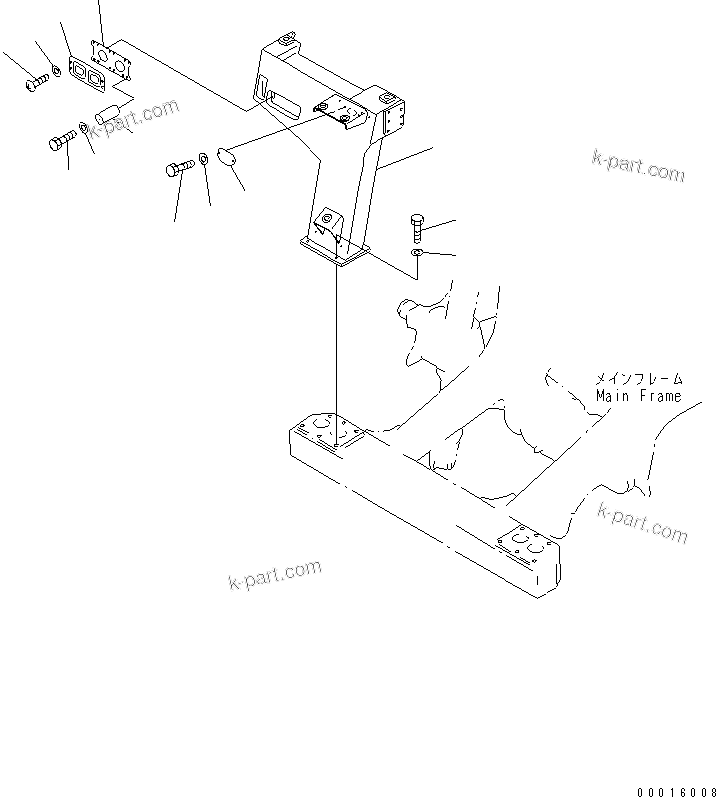 k-part.com

k-part.com

メインフレーム
Main Frame

k-part.com

k-part.com

00016008