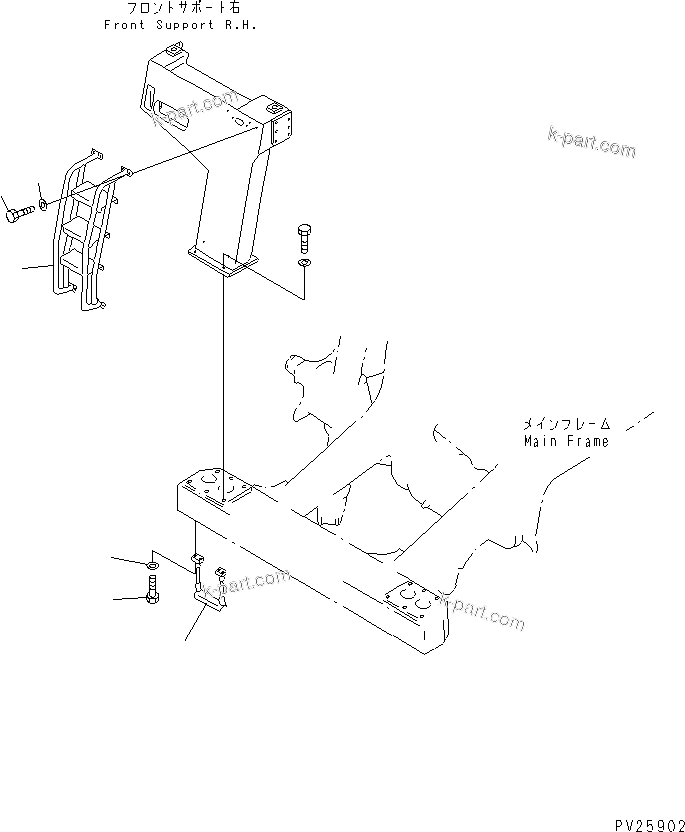 フロントサポート右
Front Support R.H.

k-part.com

k-part.com

メインフレーム
Main Frame

k-part.com

k-part.com

PV25902