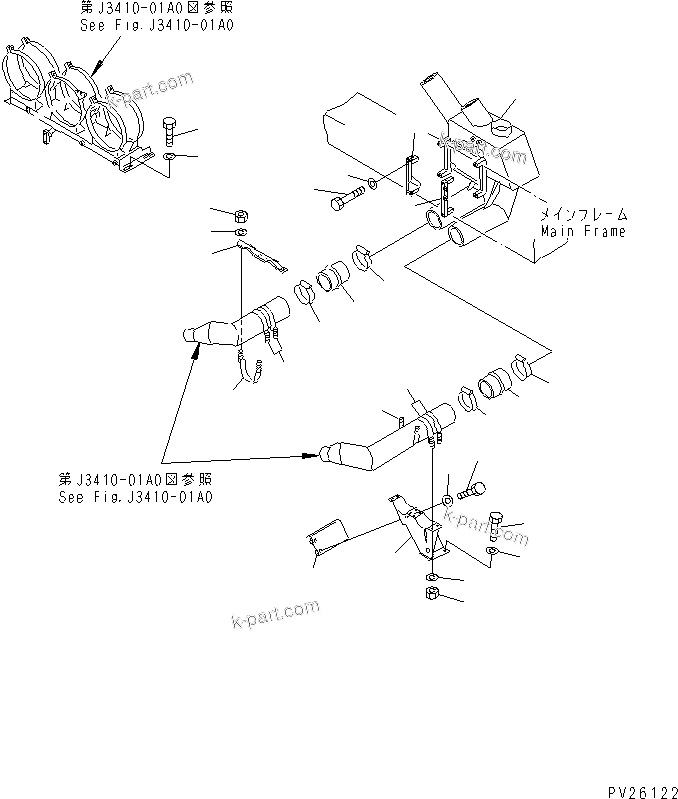 第J3410-01A0図参照
See Fig.J3410-01A0

k-part.com

k-part.com

メインフレーム
Main Frame

第J3410-01A0図参照
See Fig.J3410-01A0

k-part.com

k-part.com

PV26122