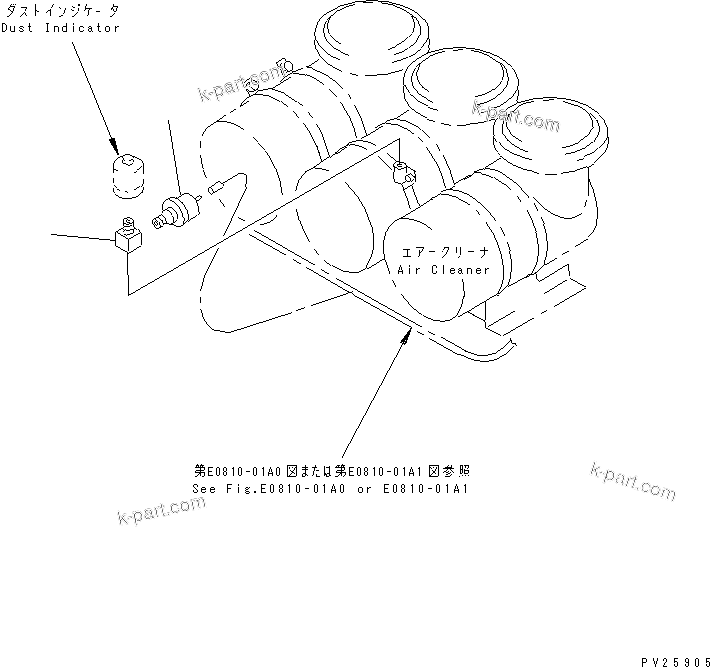 ダストインジケータ
Dust Indicator

k-part.com

k-part.com

エアークリーナ
Air Cleaner

第E0810-01A0図または第E0810-01A1図参照
See Fig.E0810-01A0 or E0810-01A1

k-part.com

k-part.com

PV25905